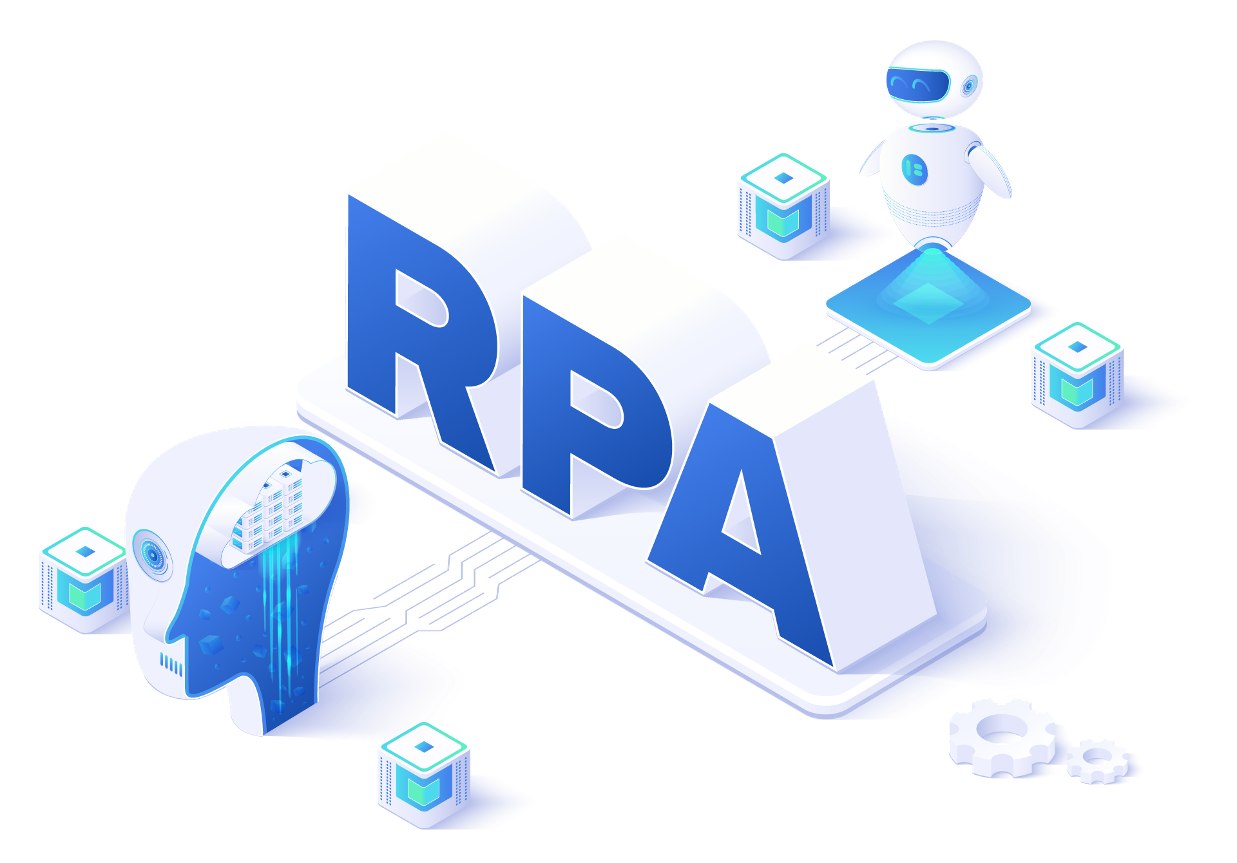 RPA